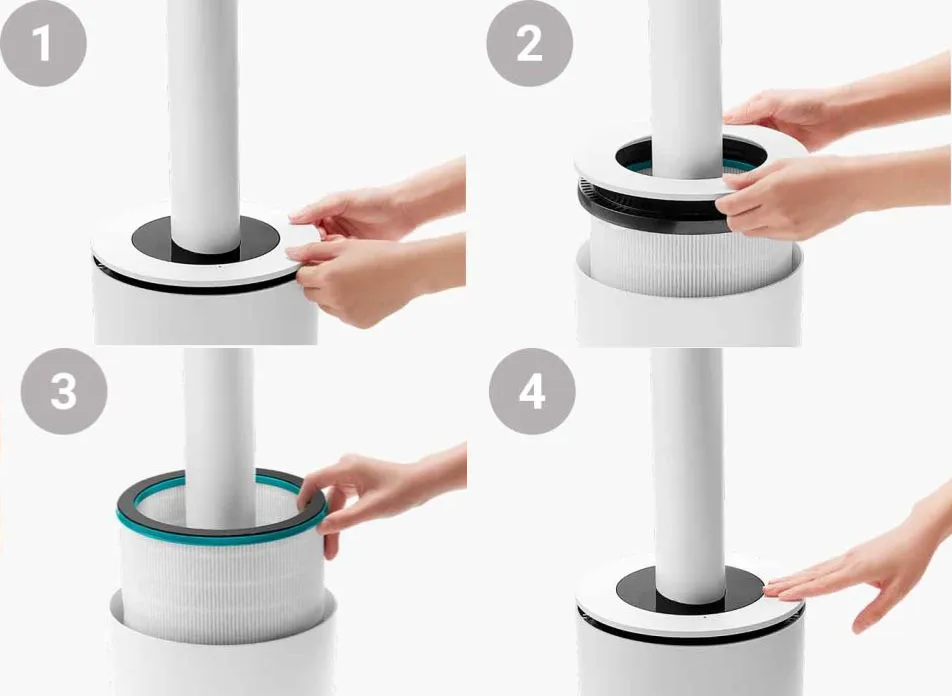 1

2

3

4